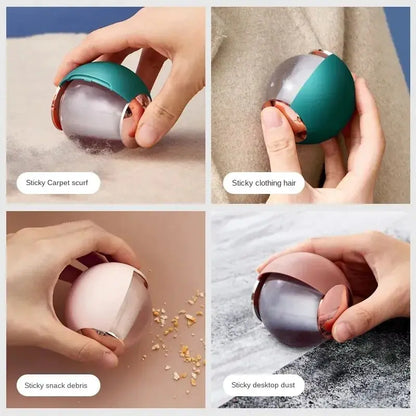 Sticky Carpet scurf

Sticky clothing hair

Sticky snack debris

Sticky desktop dust