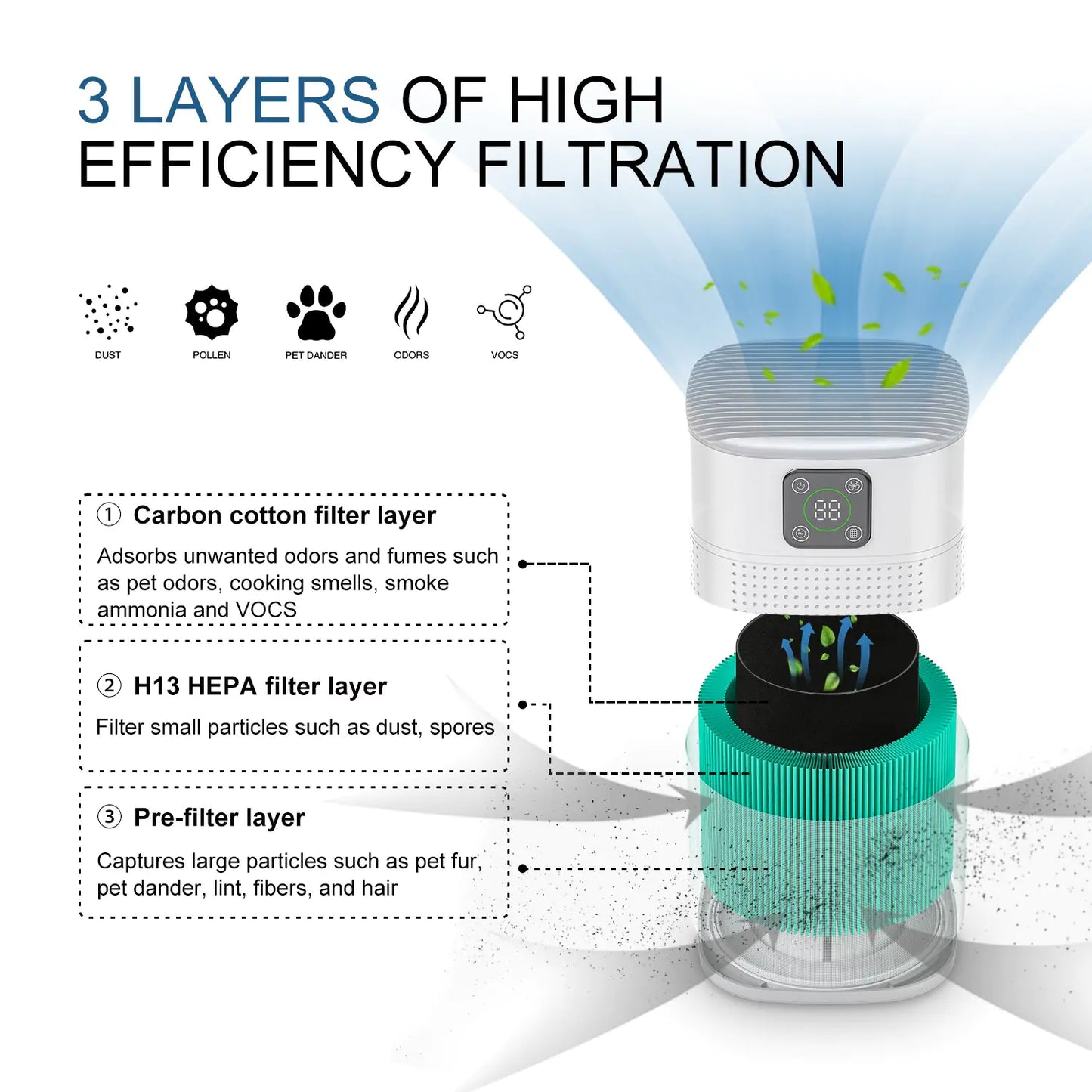 3 LAYERS OF HIGH EFFICIENCY FILTRATION

DUST POLLEN PET DANDER ODORS VOCS

① Carbon cotton filter layer

Adsorbs unwanted odors and fumes such as pet odors, cooking smells, smoke ammonia and VOCS

② H13 HEPA filter layer

Filter small particles such as dust, spores

③ Pre-filter layer

Captures large particles such as pet fur, pet dander, lint, fibers, and hair

88