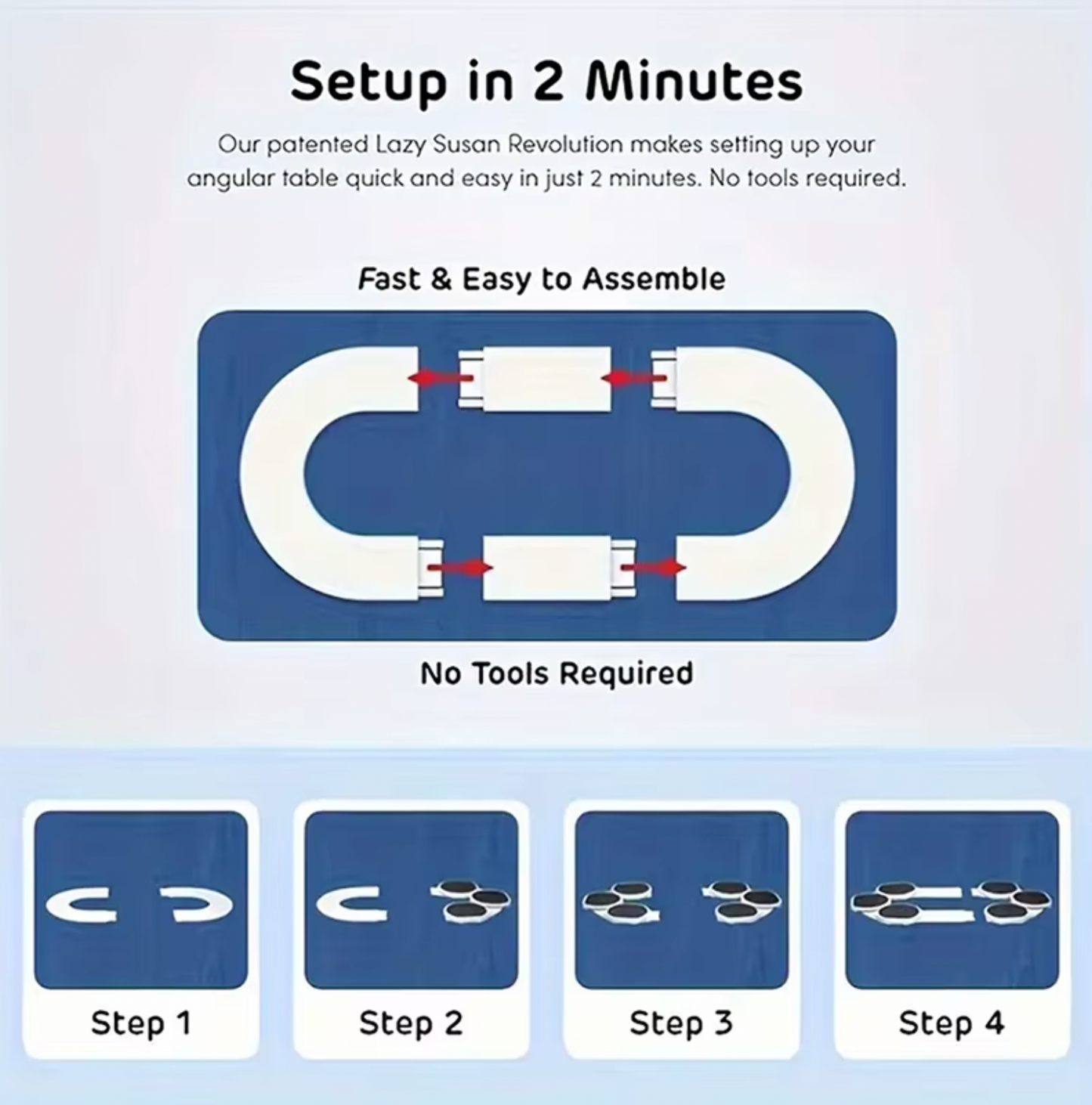 Setup in 2 Minutes

Our patented Lazy Susan Revolution makes setting up your angular table quick and easy in just 2 minutes. No tools required.

Fast & Easy to Assemble

No Tools Required

Step 1

Step 2

Step 3

Step 4