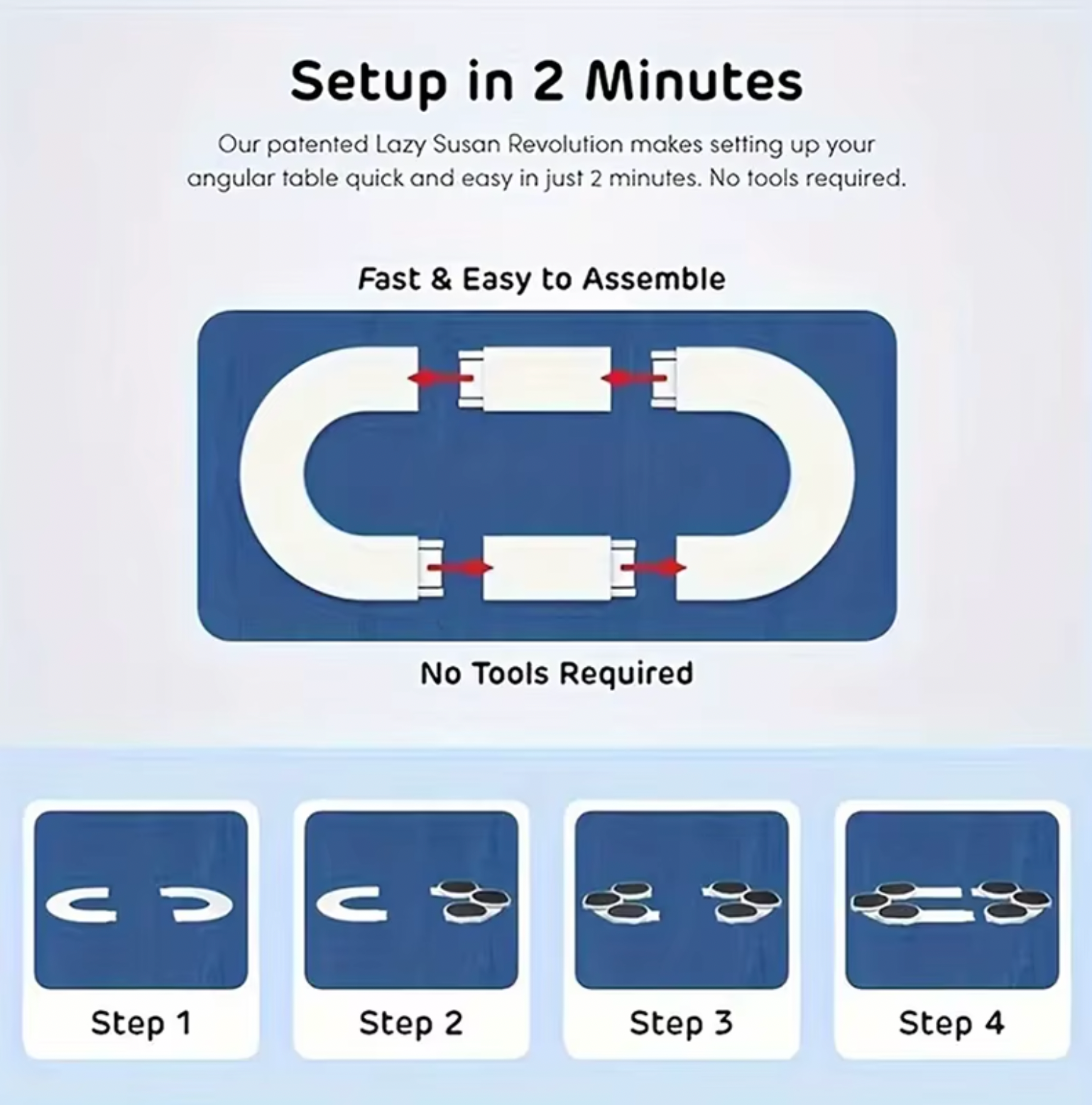 Setup in 2 Minutes

Our patented Lazy Susan Revolution makes setting up your angular table quick and easy in just 2 minutes. No tools required.

Fast & Easy to Assemble

No Tools Required

Step 1

Step 2

Step 3

Step 4