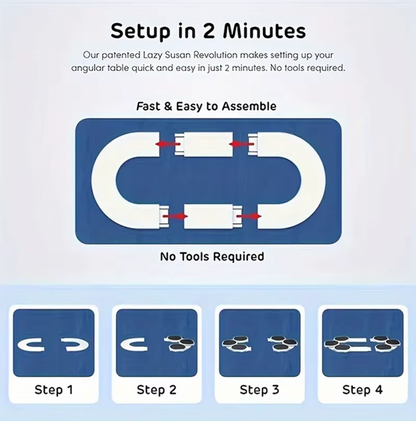 Setup in 2 Minutes

Our patented Lazy Susan Revolution makes setting up your angular table quick and easy in just 2 minutes. No tools required.

Fast & Easy to Assemble

No Tools Required

Step 1

Step 2

Step 3

Step 4