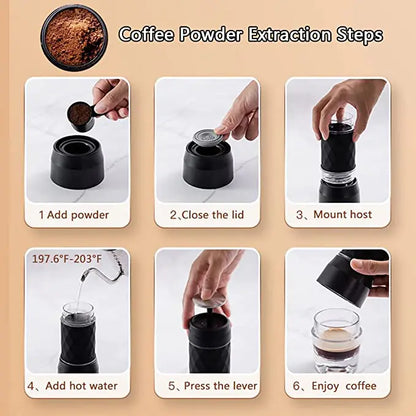 Coffee Powder Extraction Steps

1 Add powder

2、Close the lid

3、Mount host

197.6°F-203°F

4、Add hot water

5、Press the lever

6、Enjoy coffee