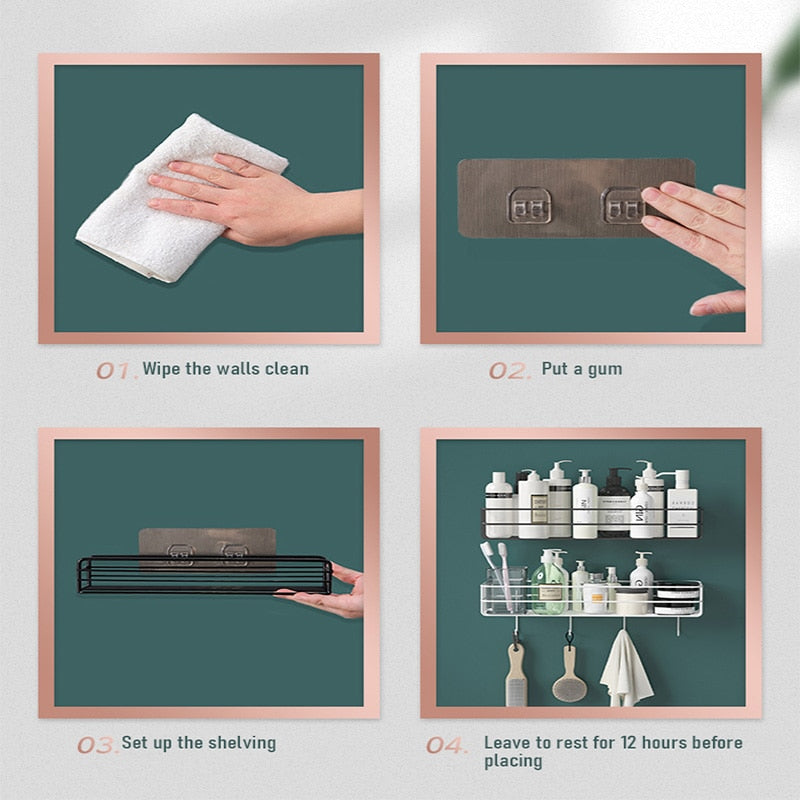 01. Wipe the walls clean

02. Put a gum

03. Set up the shelving

04. Leave to rest for 12 hours before placing