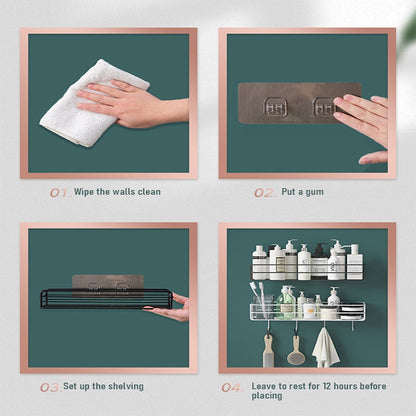 01. Wipe the walls clean

02. Put a gum

03. Set up the shelving

04. Leave to rest for 12 hours before placing